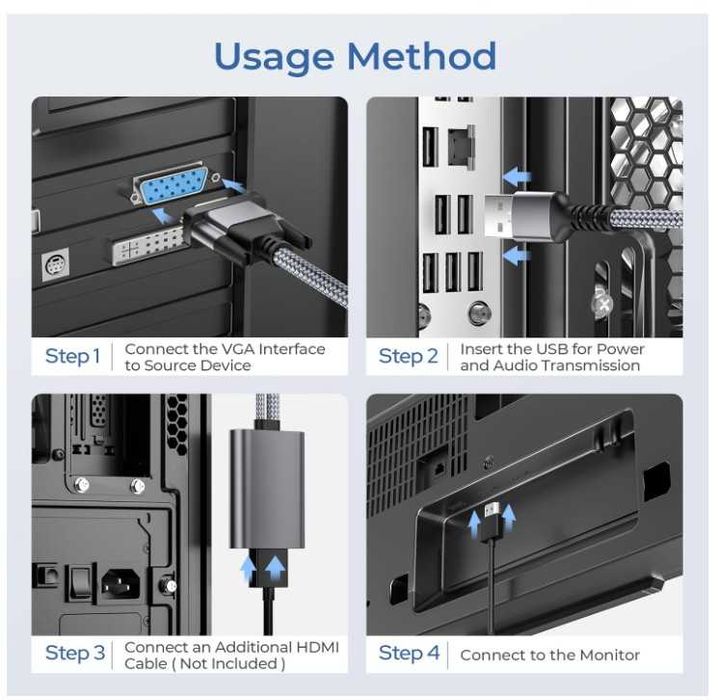 Usage Method

Step 1 Connect the VGA Interface to Source Device

Step 2 Insert the USB for Power and Audio Transmission

Step 3 Connect an Additional HDMI Cable ( Not Included )

Step 4 Connect to the Monitor