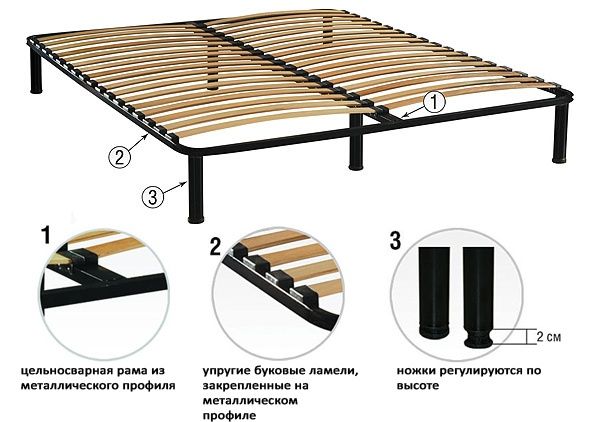 1

2

3

1

цельносварная рама из металлического профиля

2

упругие буковые ламели, закрепленные на металлическом профиле

3

2 см

ножки регулируются по высоте