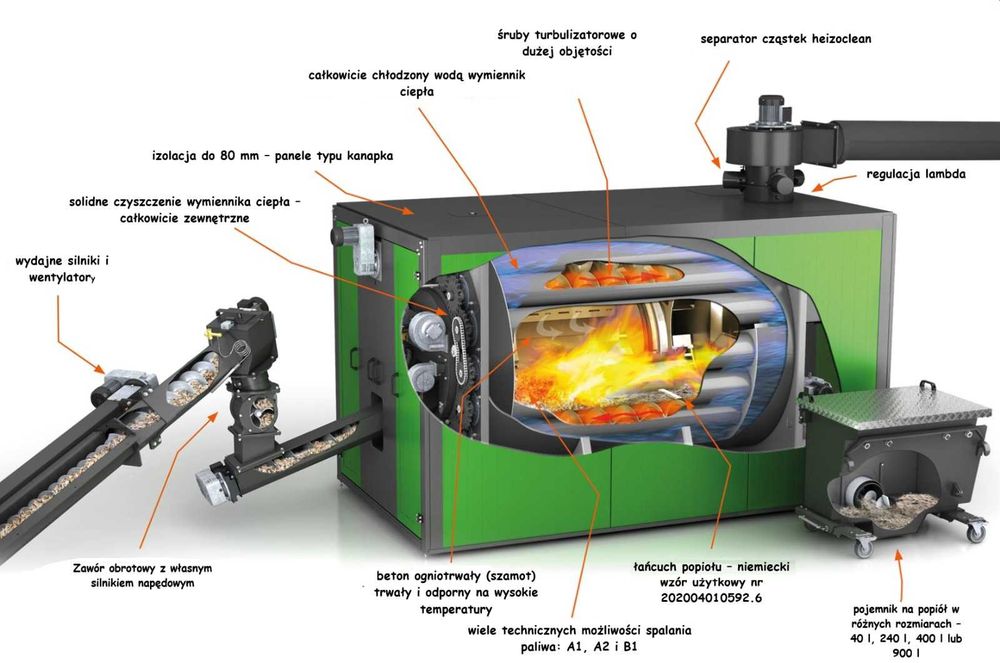 śruby turbulizatorowe o dużej objętości

separator cząstek heizoclean

całkowicie chłodzony wodą wymiennik ciepła

izolacja do 80 mm – panele typu kanapka

regulacja lambda

solidne czyszczenie wymiennika ciepła – całkowicie zewnętrzne

wydajne silniki i wentylatory

Zawór obrotowy z własnym silnikiem napędowym

beton ogniotrwały (szamot) trwały i odporny na wysokie temperatury

łańcuch popiołu – niemiecki wzór użytkowy nr 202004010592.6

wiele technicznych możliwości spalania paliwa: A1, A2 i B1

pojemnik na popiół w różnych rozmiarach – 40 l, 240 l, 400 l lub 900 l