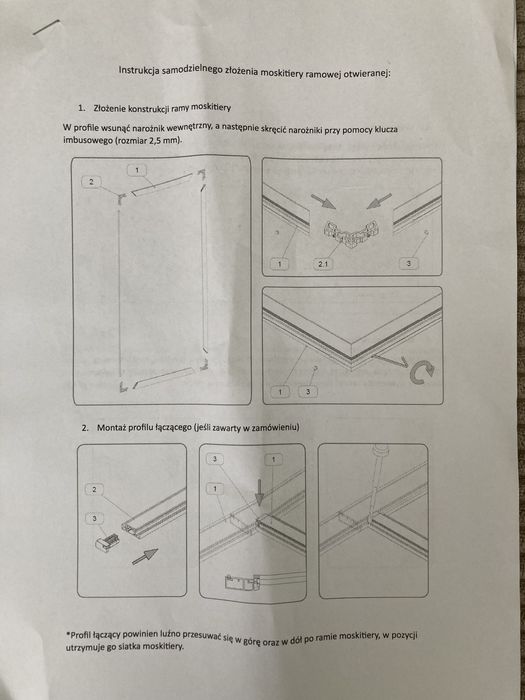 Instrukcja samodzielnego złożenia moskitiery ramowej otwieranej:

1. Złożenie konstrukcji ramy moskitiery

W profile wsunąć narożnik wewnętrzny, a następnie skręcić narożniki przy pomocy klucza imbusowego (rozmiar 2,5 mm).

1

2

1

2.1

3

1

3

2. Montaż profilu łączącego (jeśli zawarty w zamówieniu)

2

3

3

1

1

*Profil łączący powinien luźno przesuwać się w górę oraz w dół po ramie moskitiery, w pozycji utrzymuje go siatka moskitiery.