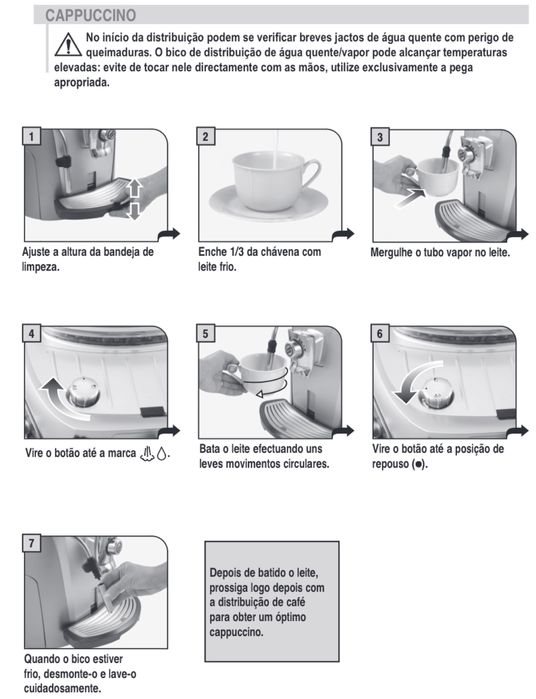 CAPPUCCINO

No início da distribuição podem se verificar breves jactos de água quente com perigo de queimaduras. O bico de distribuição de água quente/vapor pode alcançar temperaturas elevadas: evite de tocar nele directamente com as mãos, utilize exclusivamente a pega apropriada.

1

Ajuste a altura da bandeja de limpeza.

2

Enche 1/3 da chávena com leite frio.

3

Mergulhe o tubo vapor no leite.

4

Vire o botão até a marca .

5

Bata o leite efectuando uns leves movimentos circulares.

6

Vire o botão até a posição de repouso (●).

7

Quando o bico estiver frio, desmonte-o e lave-o cuidadosamente.

Depois de batido o leite, prossiga logo depois com a distribuição de café para obter um óptimo cappuccino.