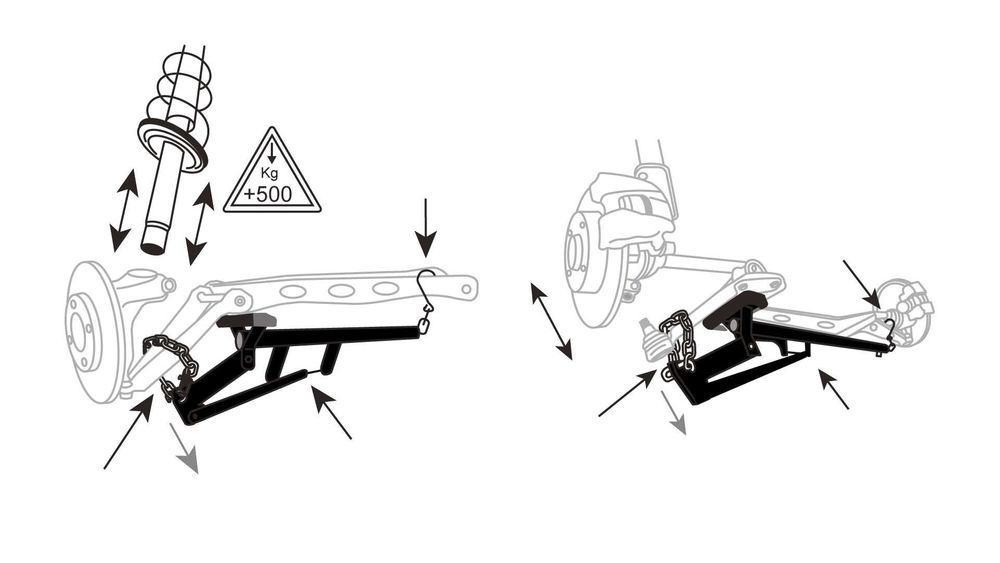 Kg
+500