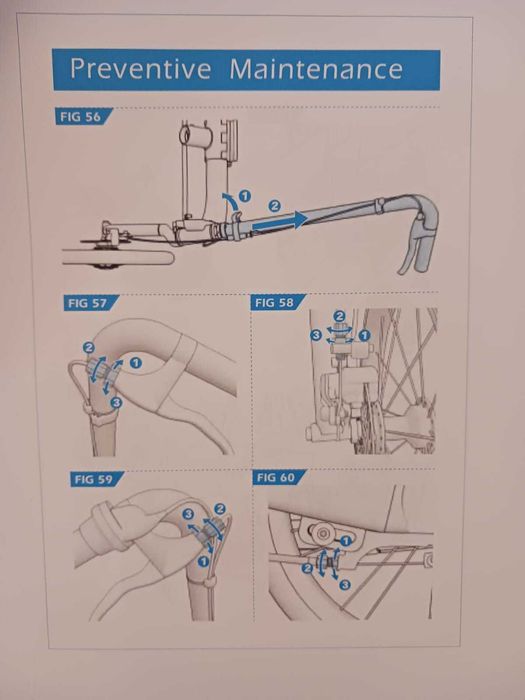 Preventive Maintenance

FIG 56

1
2

FIG 57

2
1
3

FIG 58

2
3
1

FIG 59

3
2
1

FIG 60

1
2
3