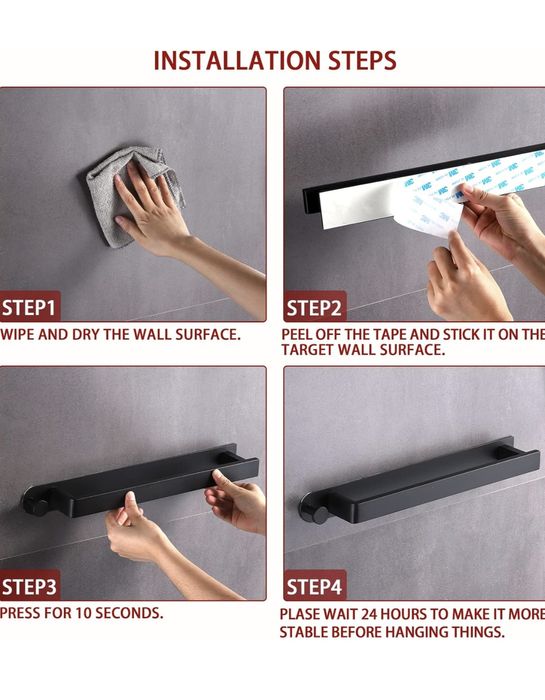 INSTALLATION STEPS

STEP1

WIPE AND DRY THE WALL SURFACE.

STEP2

PEEL OFF THE TAPE AND STICK IT ON THE TARGET WALL SURFACE.

STEP3

PRESS FOR 10 SECONDS.

STEP4

PLASE WAIT 24 HOURS TO MAKE IT MORE STABLE BEFORE HANGING THINGS.