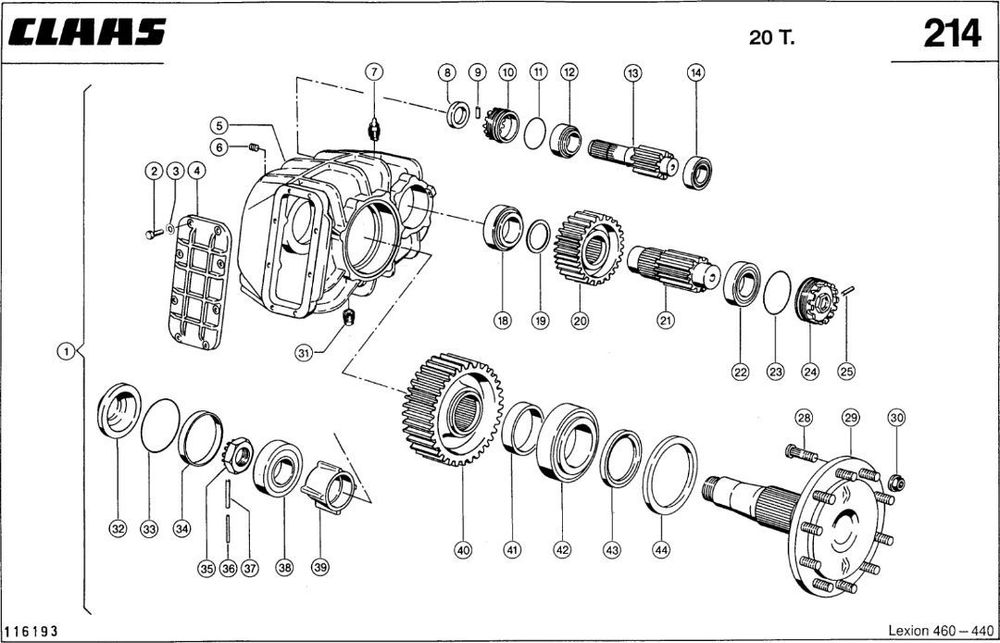 CLAAS

20 T.

214

7 8 9 10 11 12 13 14

5

6

2 3 4

18 19 20 21 22 23 24 25

31

1

28 29 30

32 33 34 35 36 37 38 39 40 41 42 43 44

116193

Lexion 460 – 440