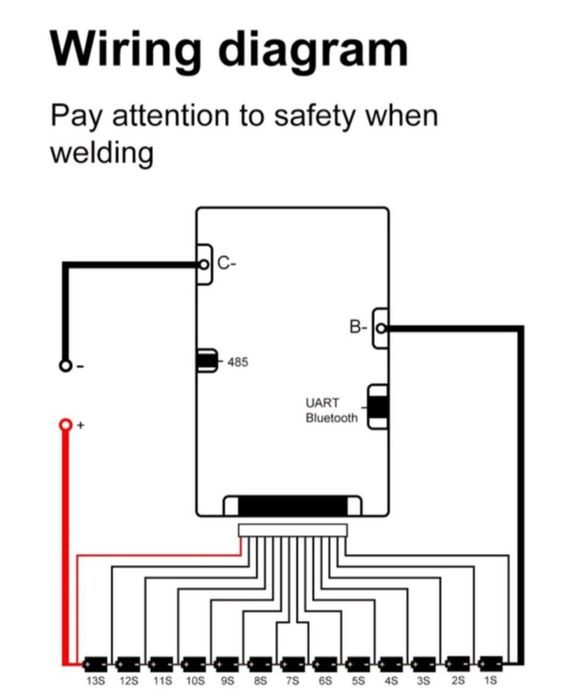 Wiring diagram

Pay attention to safety when welding

C-

B-

-

485

UART
Bluetooth

+

13S 12S 11S 10S 9S 8S 7S 6S 5S 4S 3S 2S 1S