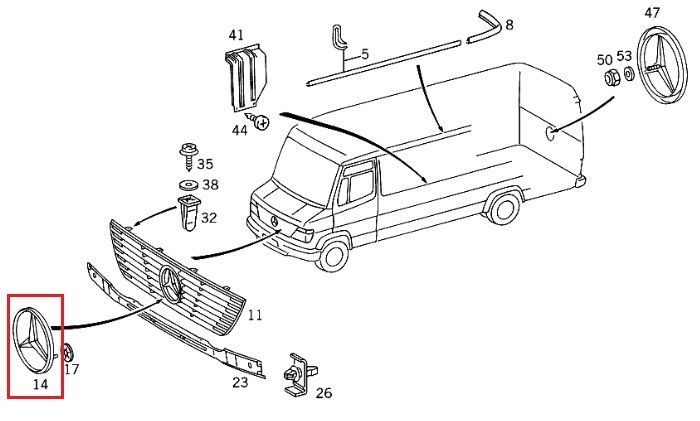 41
5
8
47
50
53
44
35
38
32
11
14
17
23
26