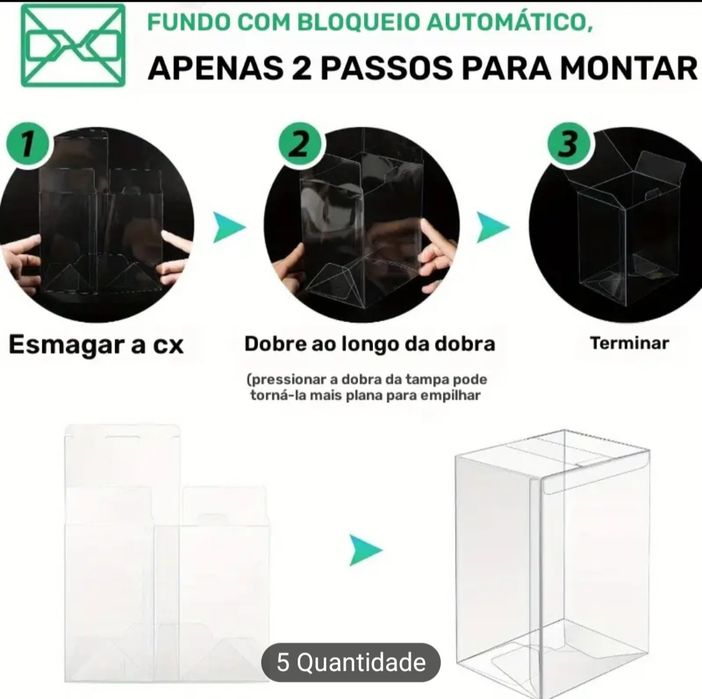 FUNDO COM BLOQUEIO AUTOMÁTICO,
APENAS 2 PASSOS PARA MONTAR

1

2

3

Esmagar a cx

Dobre ao longo da dobra

(pressionar a dobra da tampa pode torná-la mais plana para empilhar

Terminar

5 Quantidade