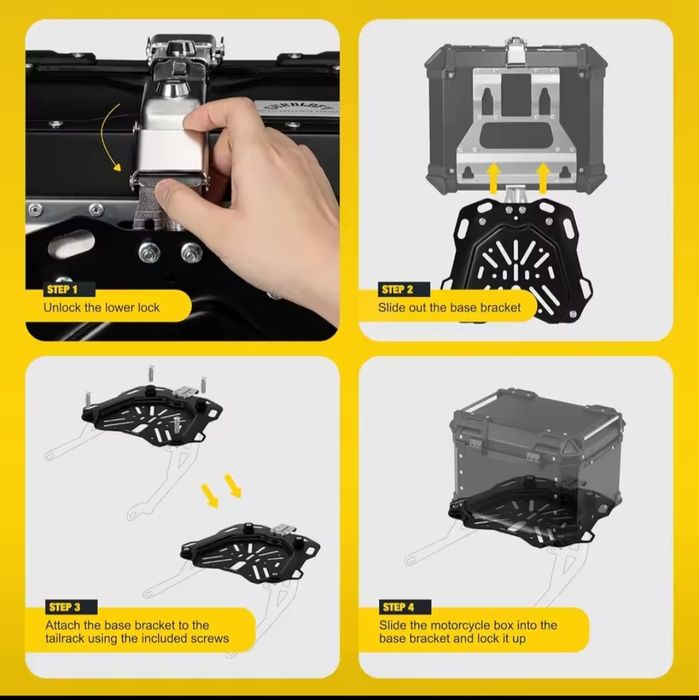 STEP 1
Unlock the lower lock

STEP 2
Slide out the base bracket

STEP 3
Attach the base bracket to the tailrack using the included screws

STEP 4
Slide the motorcycle box into the base bracket and lock it up