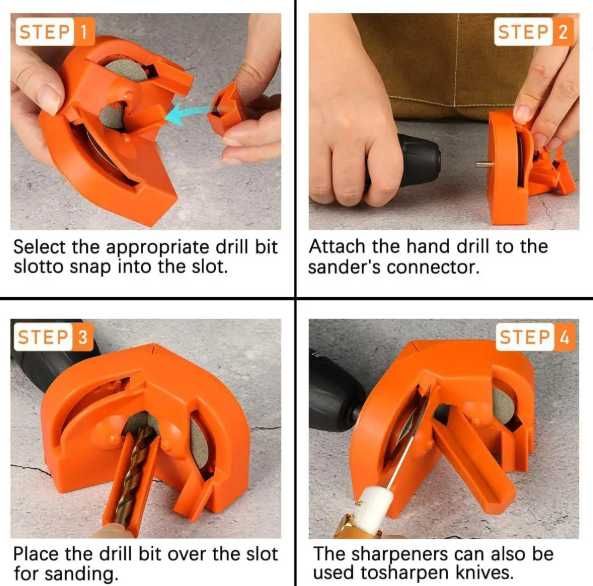 STEP 1

Select the appropriate drill bit slotto snap into the slot.

STEP 2

Attach the hand drill to the sander's connector.

STEP 3

Place the drill bit over the slot for sanding.

STEP 4

The sharpeners can also be used tosharpen knives.