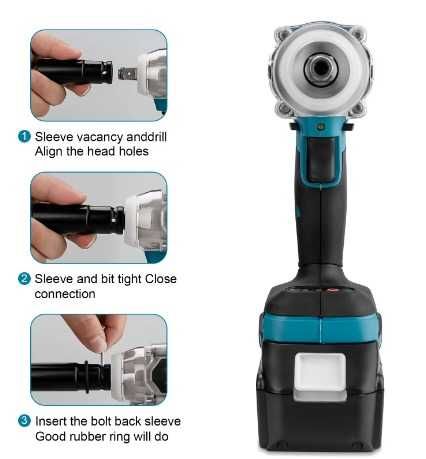 1 Sleeve vacancy anddrill Align the head holes

2 Sleeve and bit tight Close connection

3 Insert the bolt back sleeve Good rubber ring will do