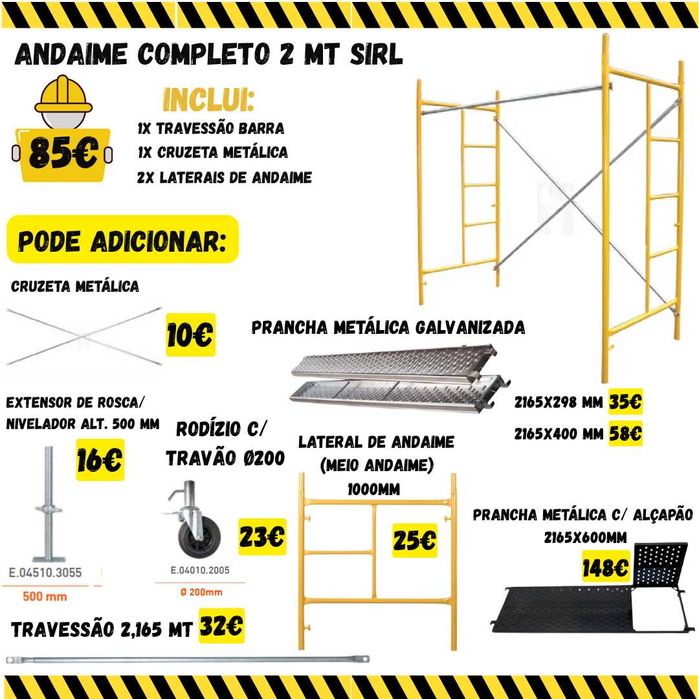 ANDAIME COMPLETO 2 MT SIRL

85€

INCLUI:
1X TRAVESSÃO BARRA
1X CRUZETA METÁLICA
2X LATERAIS DE ANDAIME

PODE ADICIONAR:

CRUZETA METÁLICA
10€

PRANCHA METÁLICA GALVANIZADA
2165X298 MM 35€
2165X400 MM 58€

EXTENSOR DE ROSCA/ NIVELADOR ALT. 500 MM
16€
E.04510.3055
500 mm

RODÍZIO C/ TRAVÃO Ø200
23€
E.04010.2005
Ø 200mm

LATERAL DE ANDAIME (MEIO ANDAIME) 1000MM
25€

PRANCHA METÁLICA C/ ALÇAPÃO 2165X600MM
148€

TRAVESSÃO 2,165 MT 32€