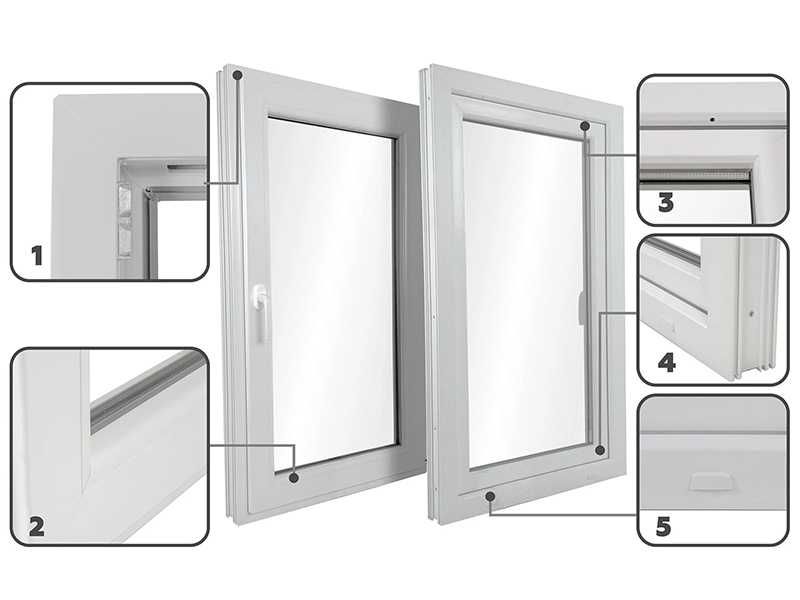 1

2

3

4

5