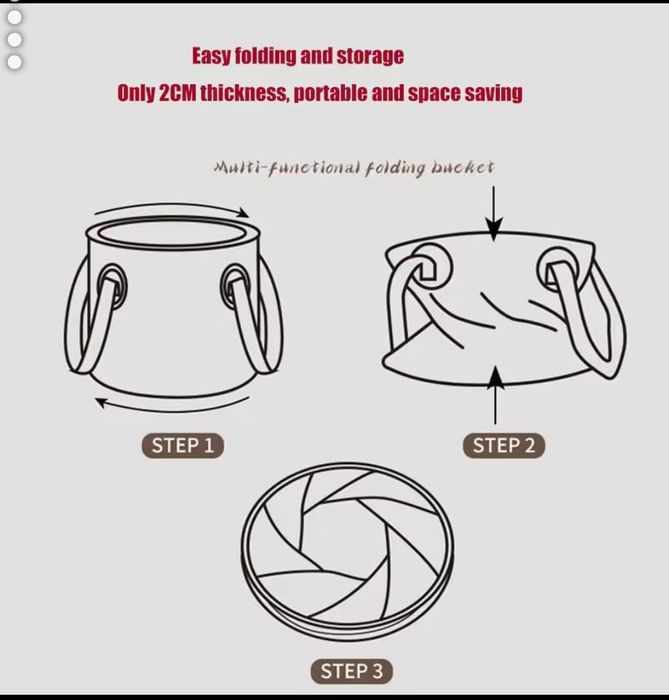 Easy folding and storage
Only 2CM thickness, portable and space saving

Multi-functional folding bucket

STEP 1

STEP 2

STEP 3