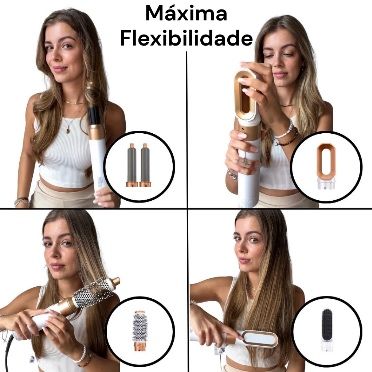 Máxima
Flexibilidade