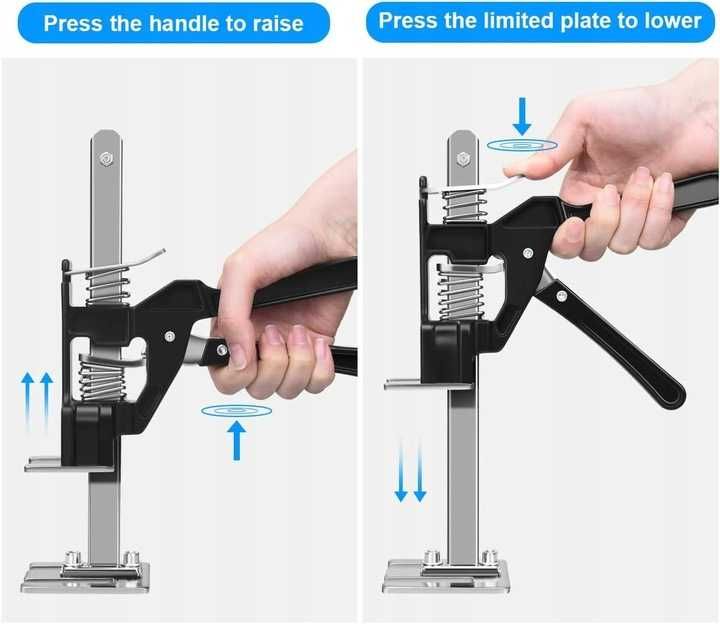 Press the handle to raise

Press the limited plate to lower