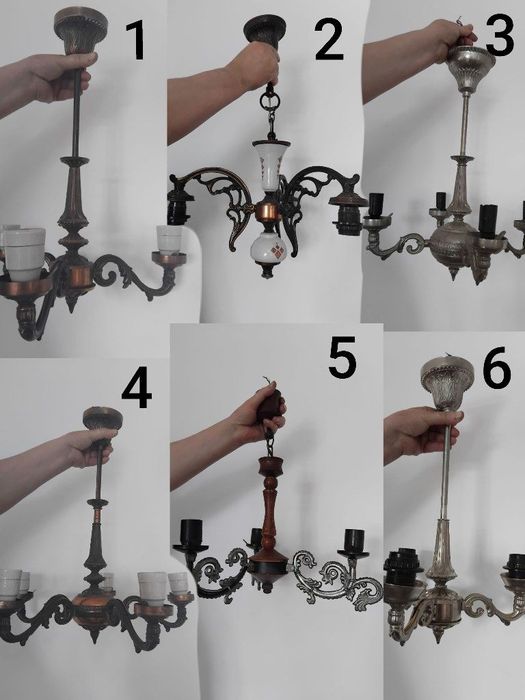 1
2
3
4
5
6