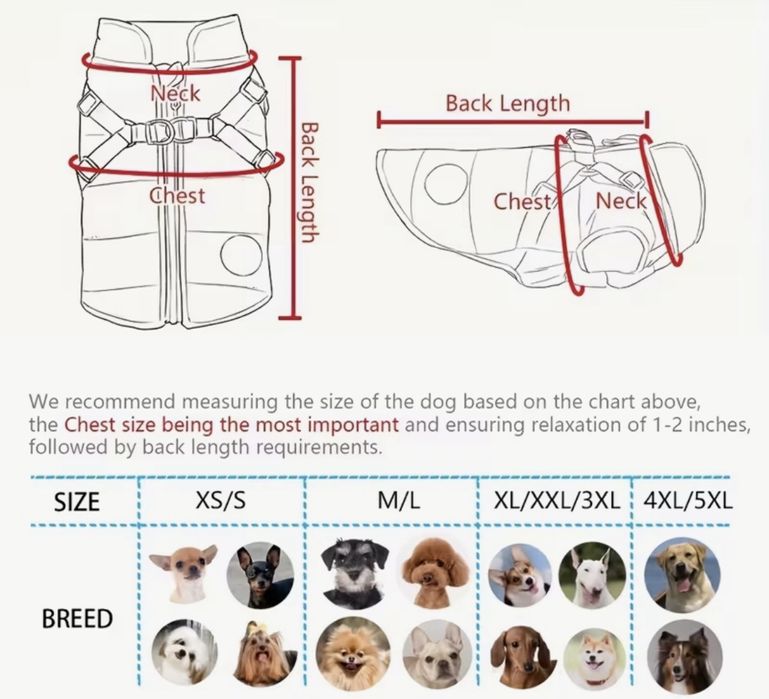 Neck

Chest

Back Length

Back Length

Chest

Neck

We recommend measuring the size of the dog based on the chart above, the Chest size being the most important and ensuring relaxation of 1-2 inches, followed by back length requirements.

| SIZE | XS/S | M/L | XL/XXL/3XL | 4XL/5XL |
|---|---|---|---|---|
| BREED | | | | |