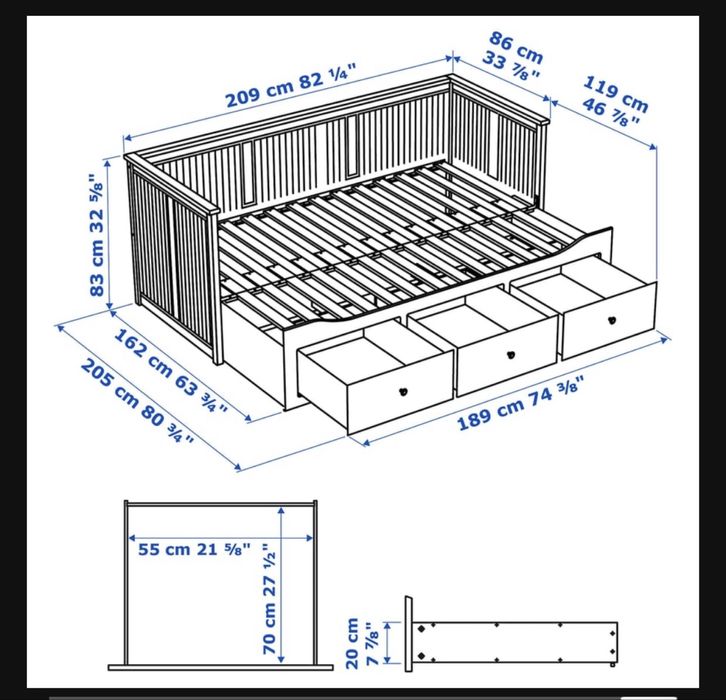 209 cm 82 ¼"

86 cm 33 ⅞"

119 cm 46 ⅞"

83 cm 32 ⅝"

162 cm 63 ¾"

205 cm 80 ¾"

189 cm 74 ⅜"

55 cm 21 ⅝"

70 cm 27 ½"

20 cm 7 ⅞"