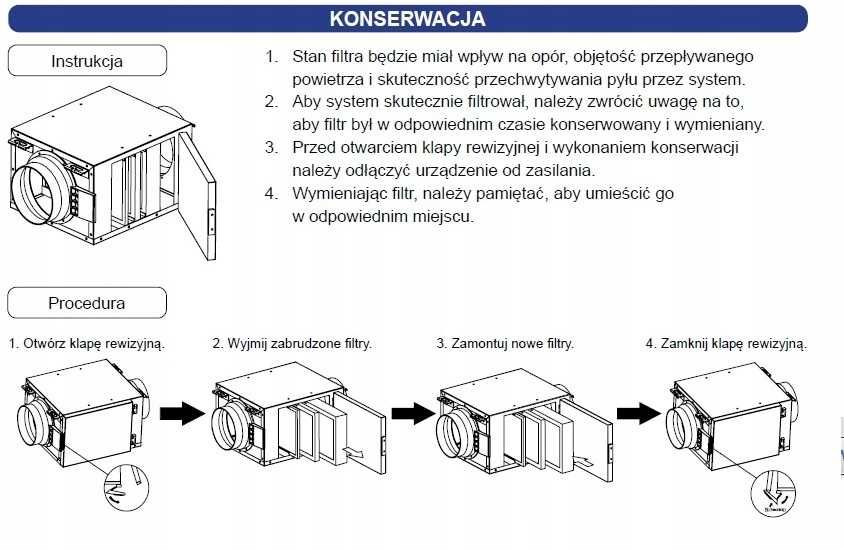 KONSERWACJA

Instrukcja

1. Stan filtra będzie miał wpływ na opór, objętość przepływanego powietrza i skuteczność przechwytywania pyłu przez system.
2. Aby system skutecznie filtrował, należy zwrócić uwagę na to, aby filtr był w odpowiednim czasie konserwowany i wymieniany.
3. Przed otwarciem klapy rewizyjnej i wykonaniem konserwacji należy odłączyć urządzenie od zasilania.
4. Wymieniając filtr, należy pamiętać, aby umieścić go w odpowiednim miejscu.

Procedura

1. Otwórz klapę rewizyjną.

2. Wyjmij zabrudzone filtry.

3. Zamontuj nowe filtry.

4. Zamknij klapę rewizyjną.