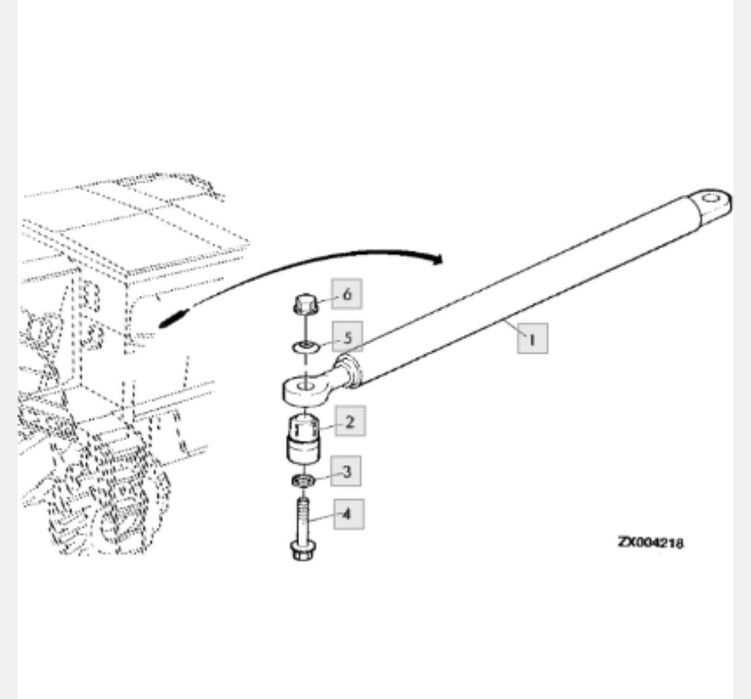 6
5
1
2
3
4
ZX004218