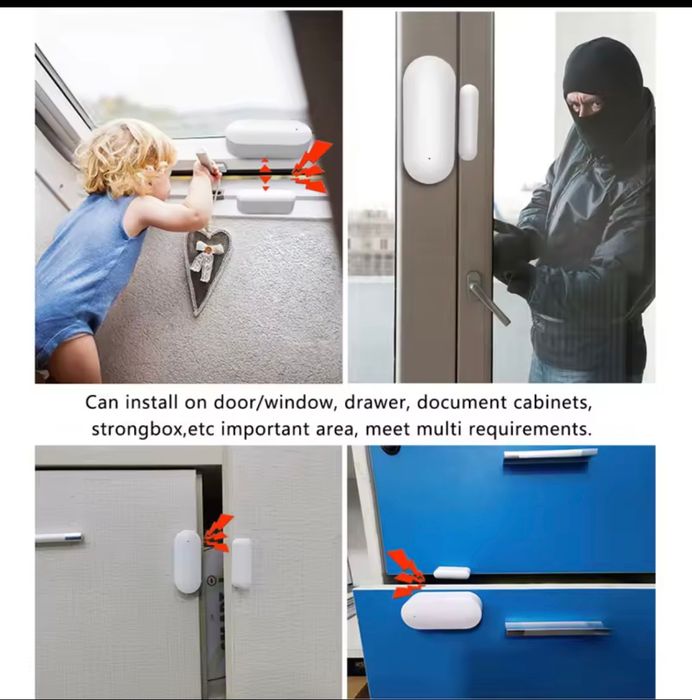 Can install on door/window, drawer, document cabinets, strongbox,etc important area, meet multi requirements.