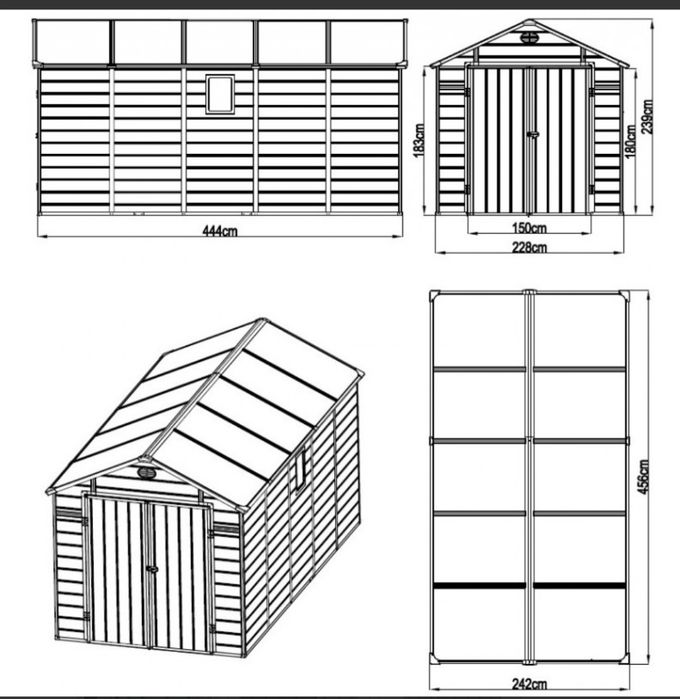 444cm

183cm

180cm

239cm

150cm

228cm

456cm

242cm