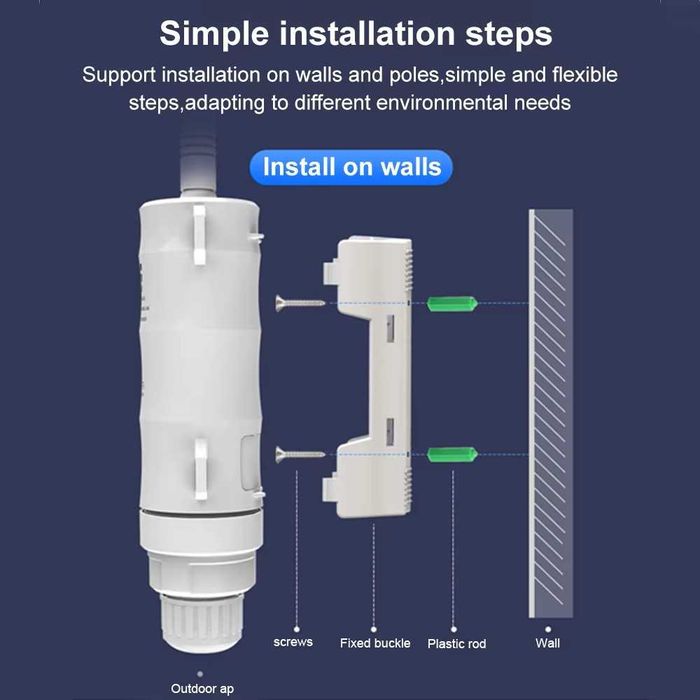 Simple installation steps

Support installation on walls and poles,simple and flexible steps,adapting to different environmental needs

Install on walls

screws

Fixed buckle

Plastic rod

Wall

Outdoor ap