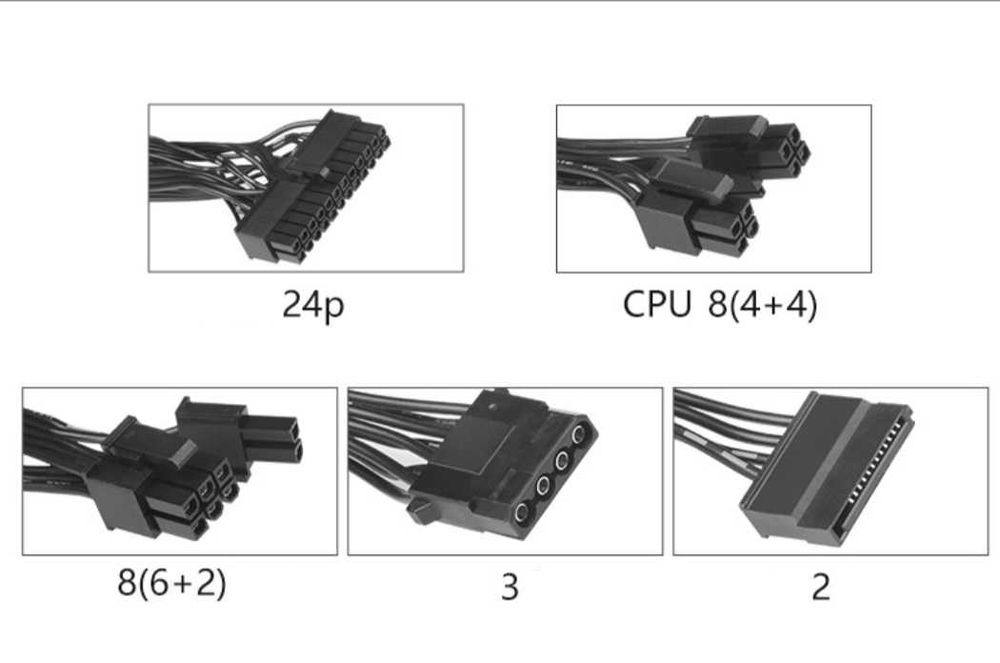 24p

CPU 8(4+4)

8(6+2)

3

2