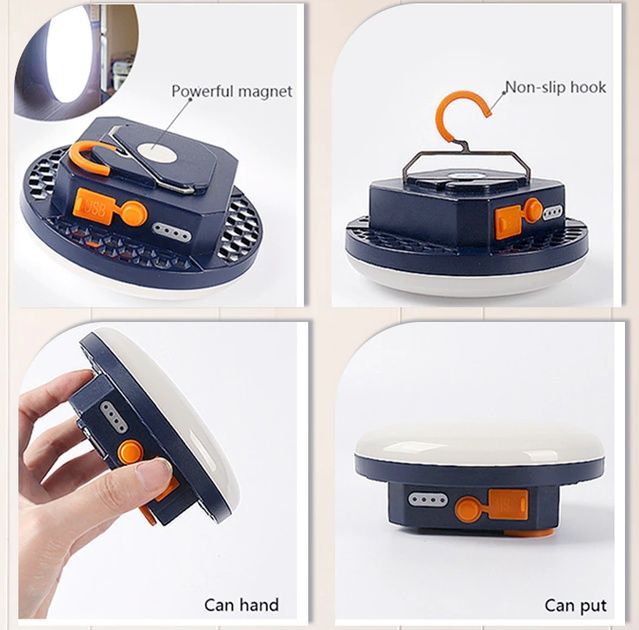 Powerful magnet

USB

Non-slip hook

Can hand

Can put