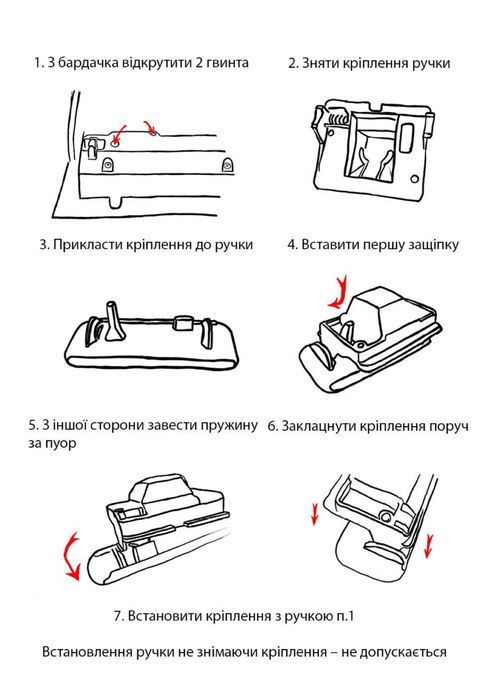 1. З бардачка відкрутити 2 гвинта

2. Зняти кріплення ручки

3. Прикласти кріплення до ручки

4. Вставити першу защіпку

5. З іншої сторони завести пружину за пуор

6. Заклацнути кріплення поруч

7. Встановити кріплення з ручкою п.1

Встановлення ручки не знімаючи кріплення – не допускається