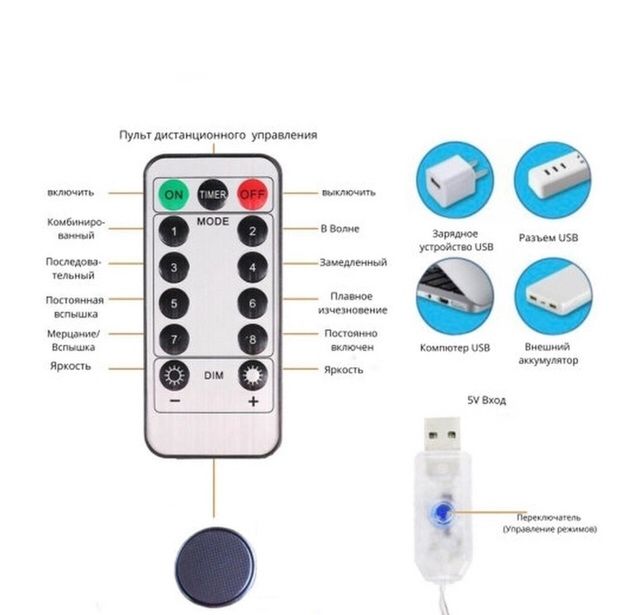 Пульт дистанционного управления

включить

ON

TIMER

OFF

выключить

MODE

Комбинированный

1

2

В Волне

Последовательный

3

4

Замедленный

Постоянная вспышка

5

6

Плавное изчезновение

Мерцание/ Вспышка

7

8

Постоянно включен

Яркость

DIM

Яркость

−

+

Зарядное устройство USB

Разъем USB

Компютер USB

Внешний аккумулятор

5V Вход

Переключатель (Управление режимов)