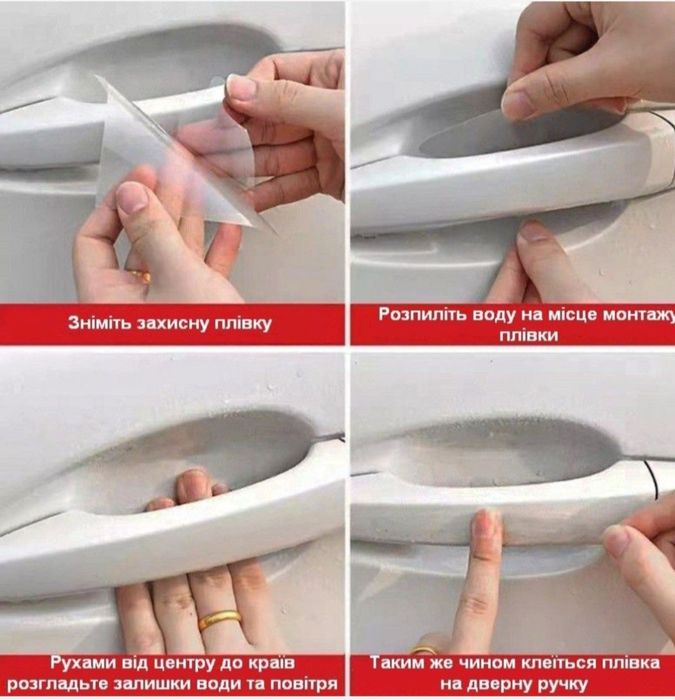 Зніміть захисну плівку

Розпиліть воду на місце монтажу плівки

Рухами від центру до країв розгладьте залишки води та повітря

Таким же чином клеїться плівка на дверну ручку