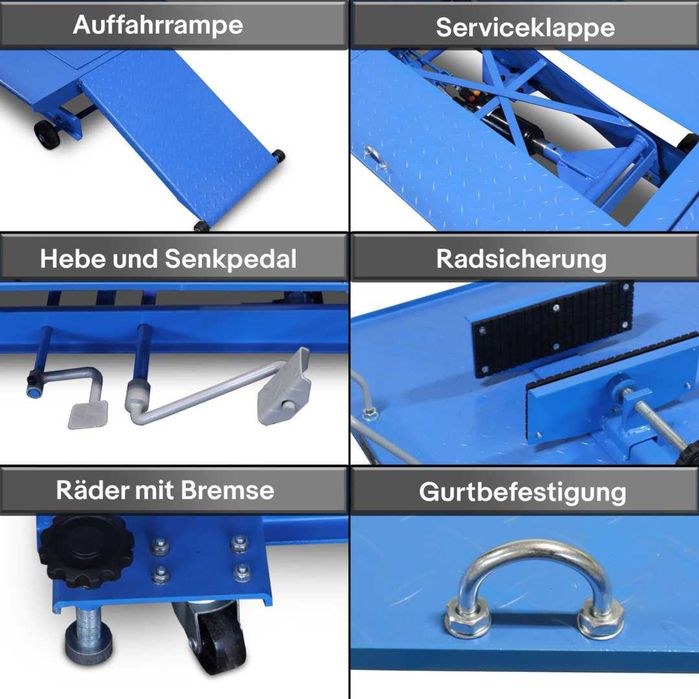 Auffahrrampe

Serviceklappe

Hebe und Senkpedal

Radsicherung

Räder mit Bremse

Gurtbefestigung