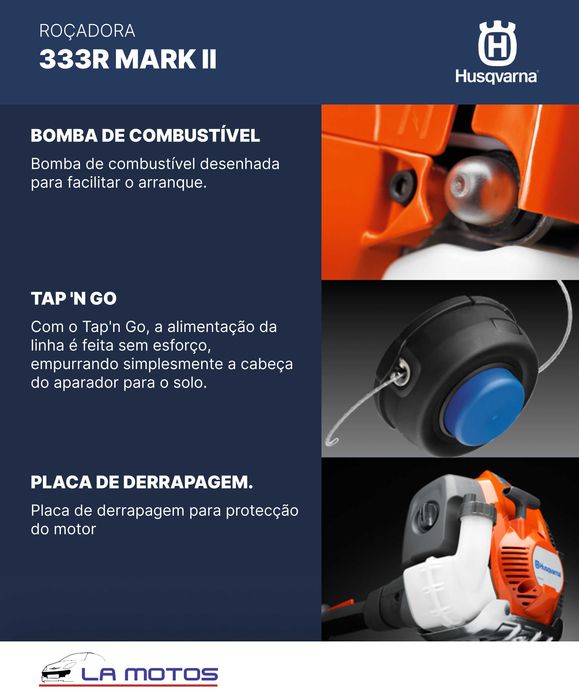 ROÇADORA
333R MARK II

Husqvarna

BOMBA DE COMBUSTÍVEL
Bomba de combustível desenhada para facilitar o arranque.

TAP 'N GO
Com o Tap'n Go, a alimentação da linha é feita sem esforço, empurrando simplesmente a cabeça do aparador para o solo.

PLACA DE DERRAPAGEM.
Placa de derrapagem para protecção do motor

Husqvarna

LA MOTOS