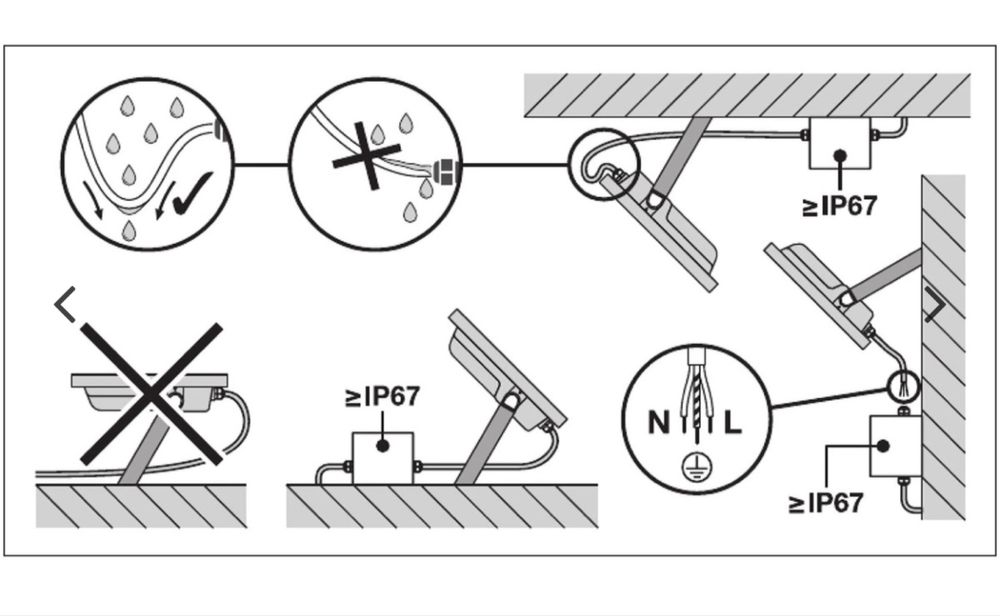 ≥IP67

≥IP67

N L

≥IP67