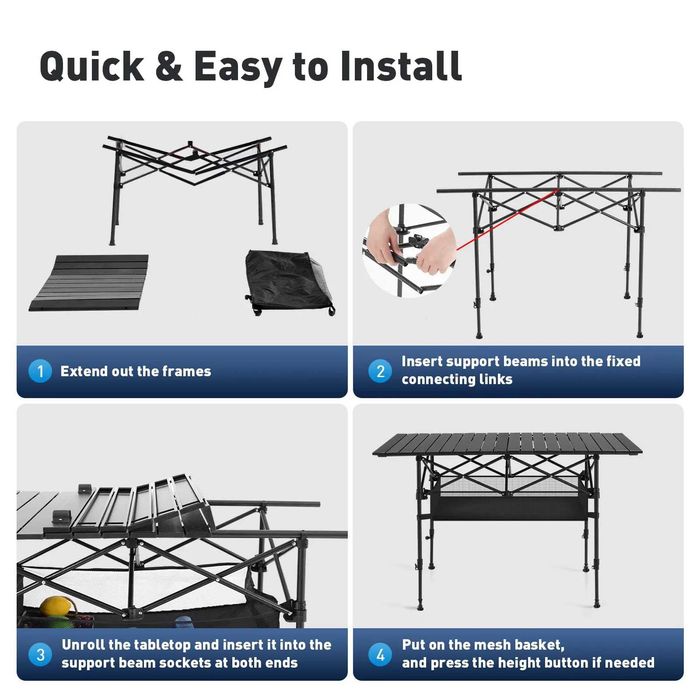 Quick & Easy to Install

1 Extend out the frames

2 Insert support beams into the fixed connecting links

3 Unroll the tabletop and insert it into the support beam sockets at both ends

4 Put on the mesh basket, and press the height button if needed