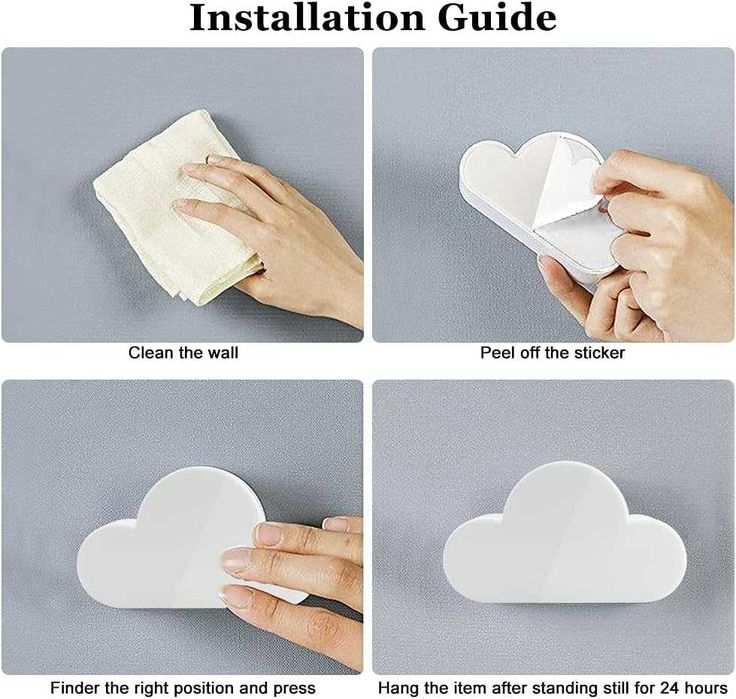 Installation Guide

Clean the wall

Peel off the sticker

Finder the right position and press

Hang the item after standing still for 24 hours