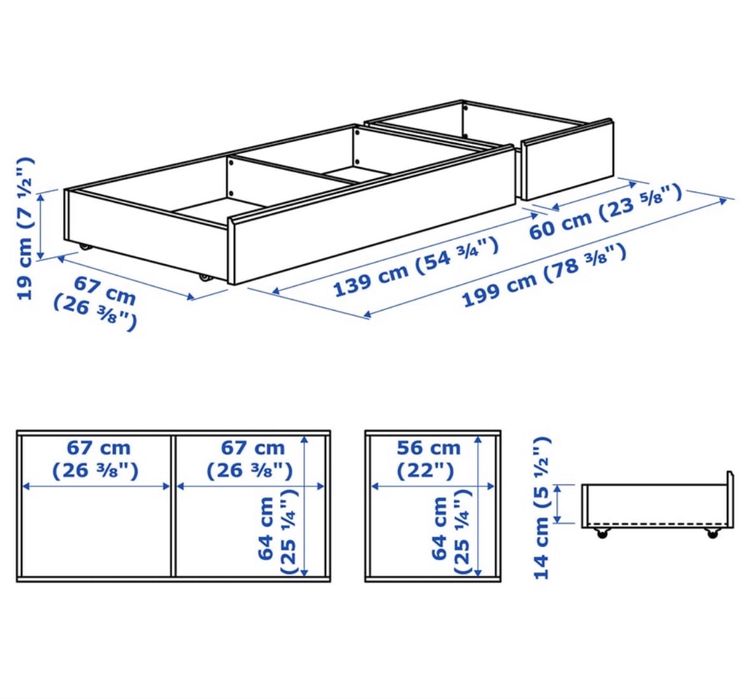 19 cm (7 ½")

67 cm (26 ⅜")

139 cm (54 ¾")

60 cm (23 ⅝")

199 cm (78 ⅜")

67 cm (26 ⅜")

67 cm (26 ⅜")

64 cm (25 ¼")

56 cm (22")

64 cm (25 ¼")

14 cm (5 ½")