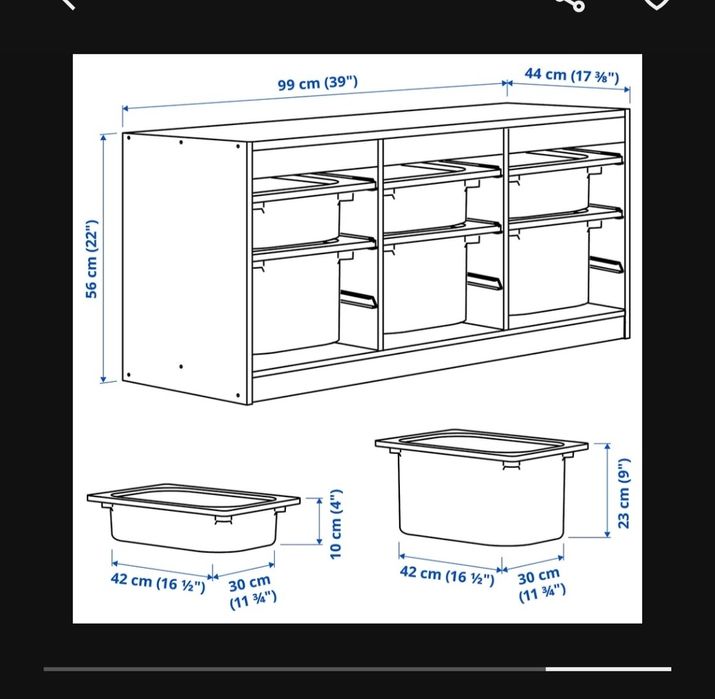 99 cm (39")

44 cm (17 ⅜")

56 cm (22")

10 cm (4")

42 cm (16 ½")

30 cm (11 ¾")

23 cm (9")

42 cm (16 ½")

30 cm (11 ¾")