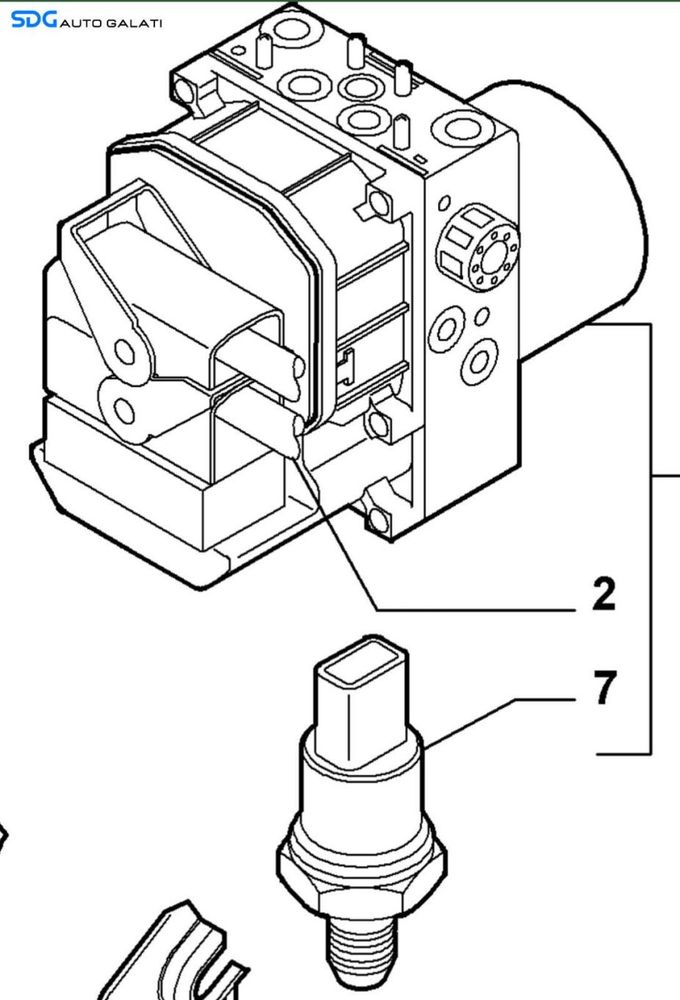 SDG AUTO GALATI

2

7