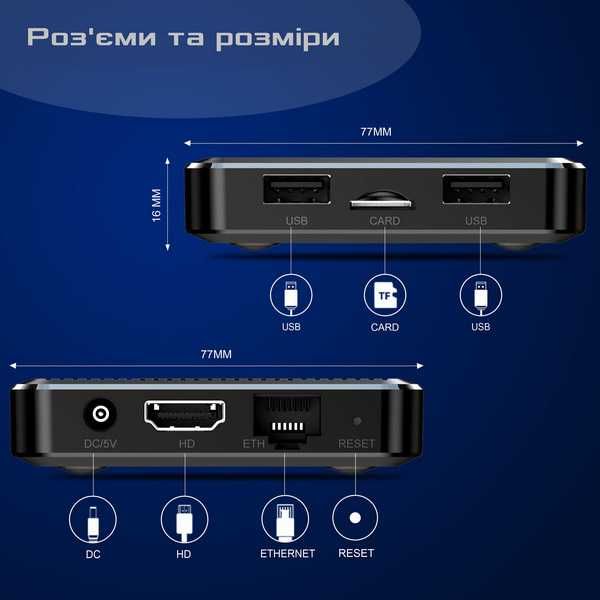 Роз'єми та розміри

77MM

16 MM

USB
CARD
USB

TF

USB
CARD
USB

77MM

DC/5V
HD
ETH
RESET

DC
HD
ETHERNET
RESET