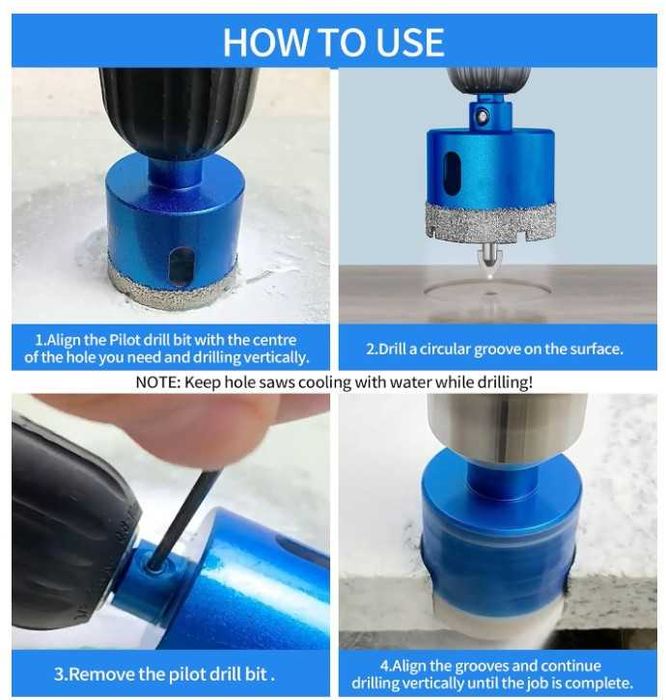 HOW TO USE

1.Align the Pilot drill bit with the centre of the hole you need and drilling vertically.

2.Drill a circular groove on the surface.

NOTE: Keep hole saws cooling with water while drilling!

3.Remove the pilot drill bit .

4.Align the grooves and continue drilling vertically until the job is complete.