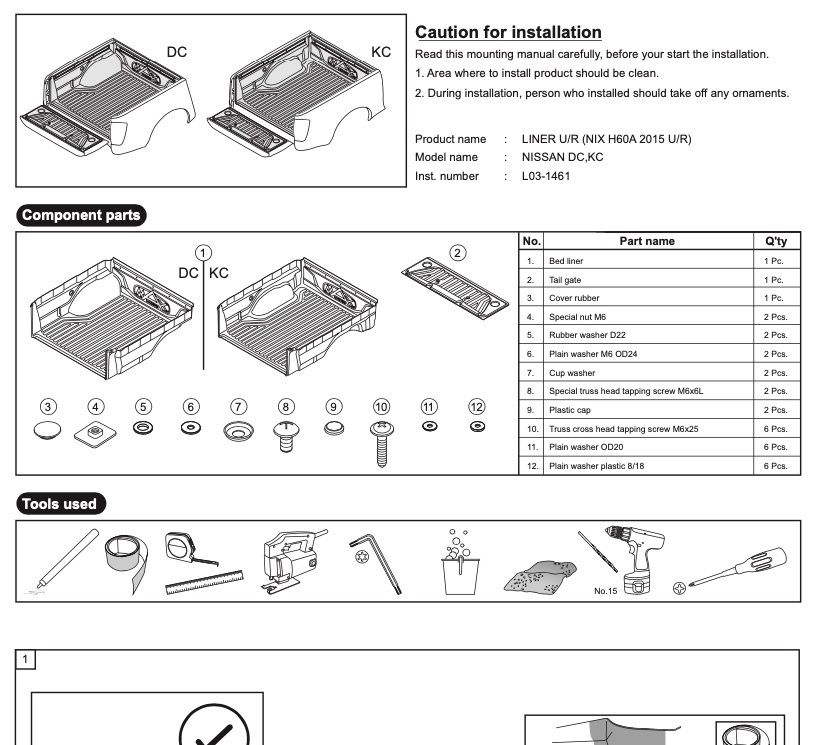 DC

KC

Caution for installation

Read this mounting manual carefully, before your start the installation.

1. Area where to install product should be clean.

2. During installation, person who installed should take off any ornaments.

Product name : LINER U/R (NIX H60A 2015 U/R)
Model name : NISSAN DC,KC
Inst. number : L03-1461

Component parts

1

DC KC

2

3 4 5 6 7 8 9 10 11 12

| No. | Part name | Q'ty |
|---|---|---|
| 1. | Bed liner | 1 Pc. |
| 2. | Tail gate | 1 Pc. |
| 3. | Cover rubber | 1 Pc. |
| 4. | Special nut M6 | 2 Pcs. |
| 5. | Rubber washer D22 | 2 Pcs. |
| 6. | Plain washer M6 OD24 | 2 Pcs. |
| 7. | Cup washer | 2 Pcs. |
| 8. | Special truss head tapping screw M6x6L | 2 Pcs. |
| 9. | Plastic cap | 2 Pcs. |
| 10. | Truss cross head tapping screw M6x25 | 6 Pcs. |
| 11. | Plain washer OD20 | 6 Pcs. |
| 12. | Plain washer plastic 8/18 | 6 Pcs. |

Tools used

No.15

1