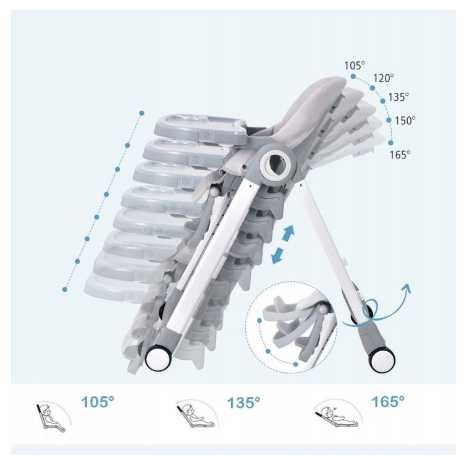 105°
120°
135°
150°
165°

105°
135°
165°