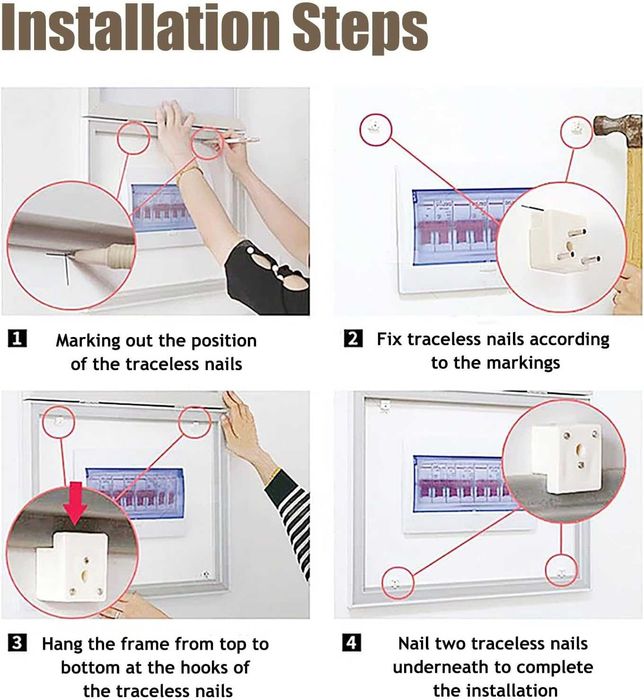 Installation Steps

1 Marking out the position of the traceless nails

2 Fix traceless nails according to the markings

3 Hang the frame from top to bottom at the hooks of the traceless nails

4 Nail two traceless nails underneath to complete the installation