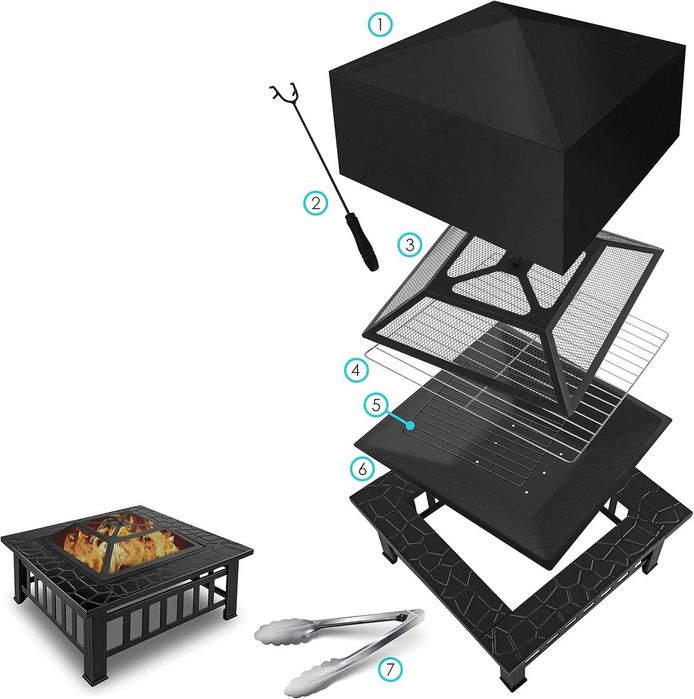 1
2
3
4
5
6
7