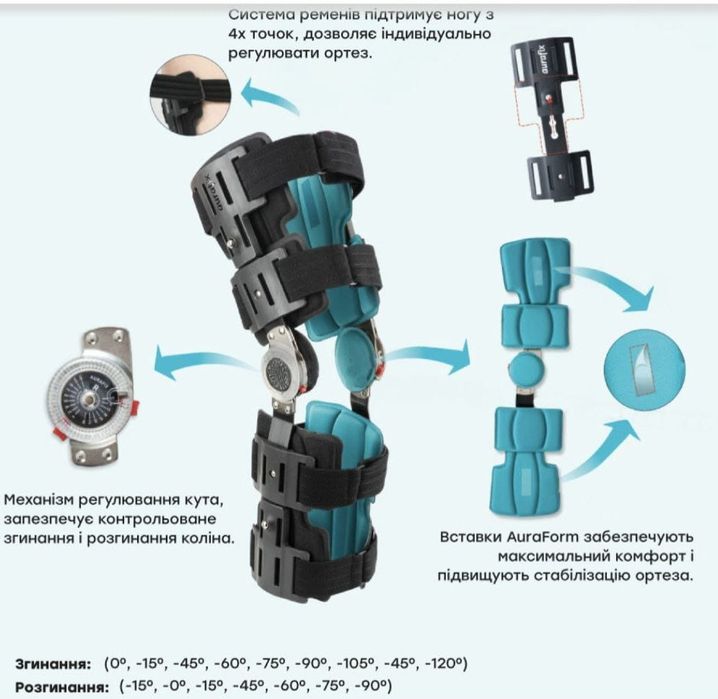 Система ременів підтримує ногу з 4х точок, дозволяє індивідуально регулювати ортез.

aurafix

aurafix

Механізм регулювання кута, запезпечує контрольоване згинання і розгинання коліна.

Вставки AuraForm забезпечують максимальний комфорт і підвищують стабілізацію ортеза.

Згинання: (0º, -15º, -45º, -60º, -75º, -90º, -105º, -45º, -120º)
Розгинання: (-15º, -0º, -15º, -45º, -60º, -75º, -90º)