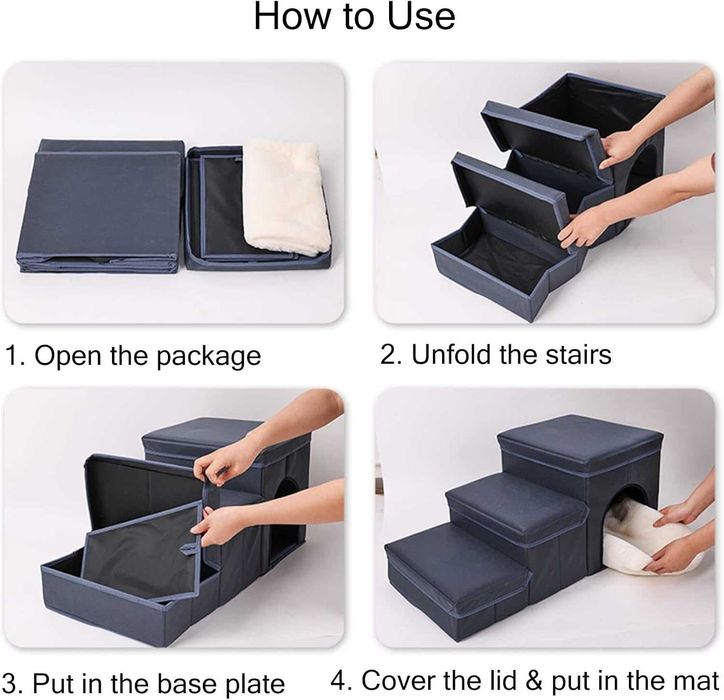 How to Use

1. Open the package

2. Unfold the stairs

3. Put in the base plate

4. Cover the lid & put in the mat