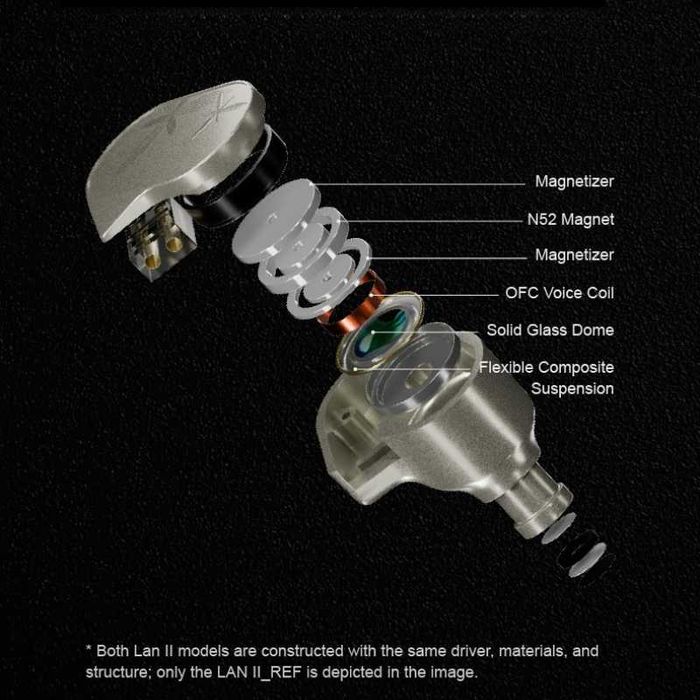 Magnetizer

N52 Magnet

Magnetizer

OFC Voice Coil

Solid Glass Dome

Flexible Composite Suspension

* Both Lan II models are constructed with the same driver, materials, and structure; only the LAN II_REF is depicted in the image.